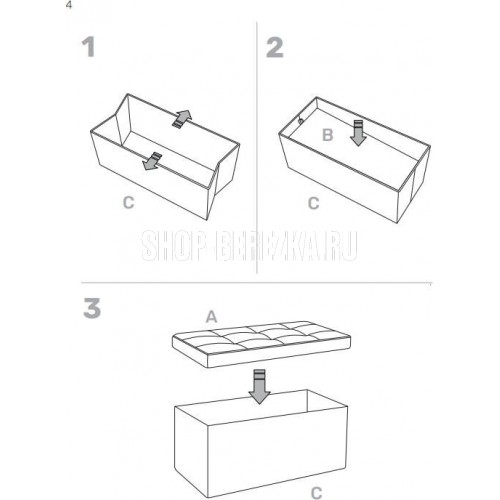 4

1

C

2

B

C

SHOP-BEREZKA.RU

3

A

C