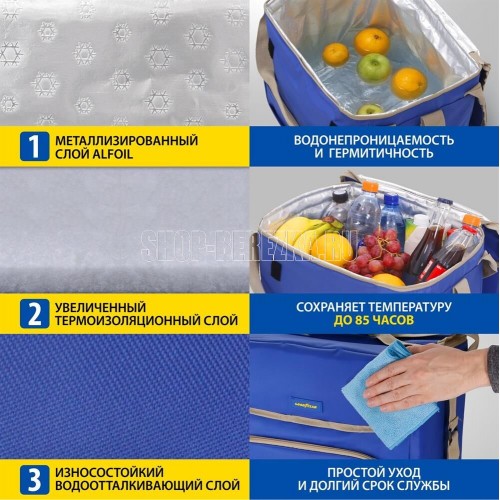 1 МЕТАЛЛИЗИРОВАННЫЙ СЛОЙ ALFOIL

ВОДОНЕПРОНИЦАЕМОСТЬ И ГЕРМИТИЧНОСТЬ

SHOP-BEREZKA.RU

2 УВЕЛИЧЕННЫЙ ТЕРМОИЗОЛЯЦИОННЫЙ СЛОЙ

СОХРАНЯЕТ ТЕМПЕРАТУРУ ДО 85 ЧАСОВ

GOODYEAR

3 ИЗНОСОСТОЙКИЙ ВОДООТТАЛКИВАЮЩИЙ СЛОЙ

ПРОСТОЙ УХОД И ДОЛГИЙ СРОК СЛУЖБЫ