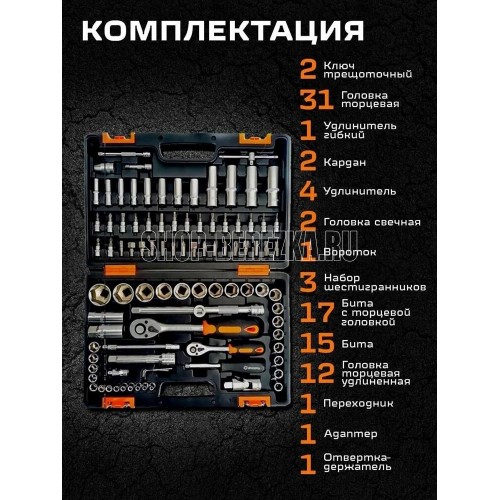 КОМПЛЕКТАЦИЯ

2 Ключ трещоточный

31 Головка торцевая

1 Удлинитель гибкий

2 Кардан

4 Удлинитель

2 Головка свечная

1 Вороток

3 Набор шестигранников

17 Бита с торцевой головкой

15 Бита

12 Головка торцевая удлиненная

1 Переходник

1 Адаптер

1 Отвертка-держатель

SHOP-BEREZKA.RU